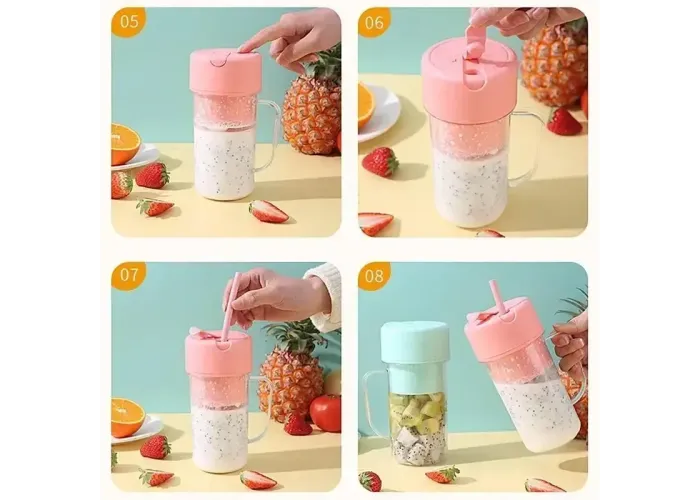 05

06

07

08