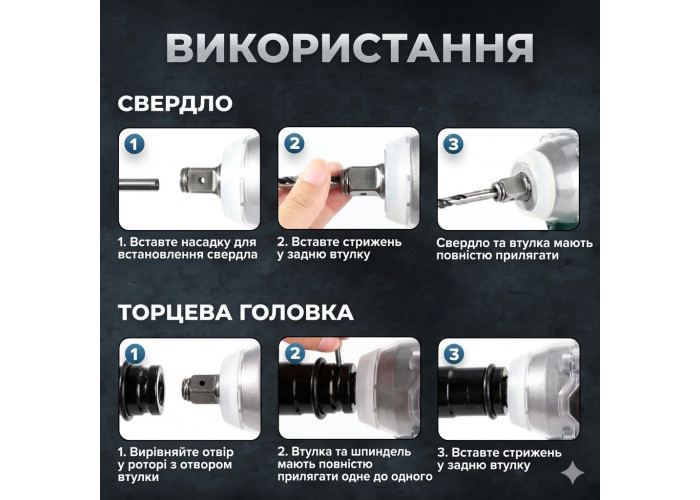 ВИКОРИСТАННЯ

СВЕРДЛО

1

2

3

1. Вставте насадку для встановлення свердла

2. Вставте стрижень у задню втулку

Свердло та втулка мають повністю прилягати

ТОРЦЕВА ГОЛОВКА

1

2

3

1. Вирівняйте отвір у роторі з отвором втулки

2. Втулка та шпиндель мають повністю прилягати одне до одного

3. Вставте стрижень у задню втулку