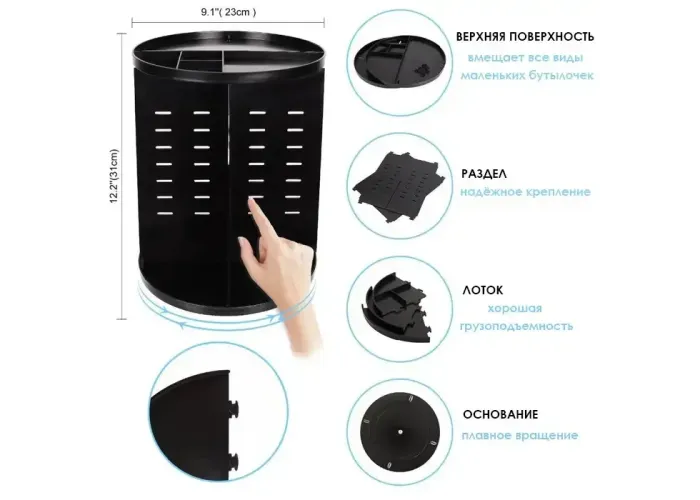 9.1"( 23cm )

12.2"(31cm)

ВЕРХНЯЯ ПОВЕРХНОСТЬ
вмещает все виды маленьких бутылочек

РАЗДЕЛ
надёжное крепление

ЛОТОК
хорошая грузоподъемность

ОСНОВАНИЕ
плавное вращение