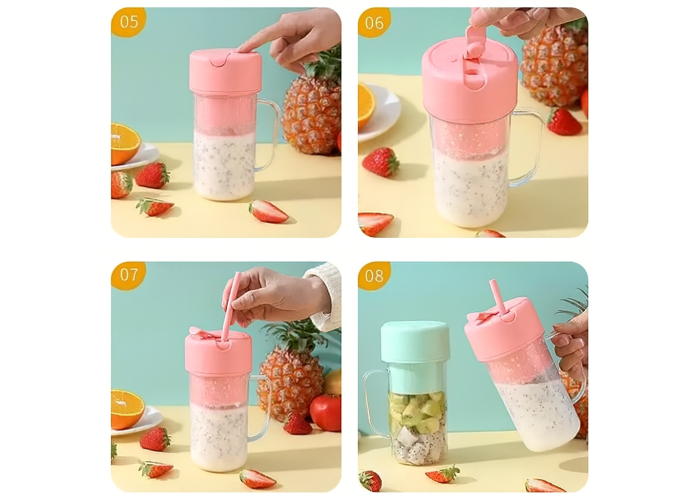 05

06

07

08