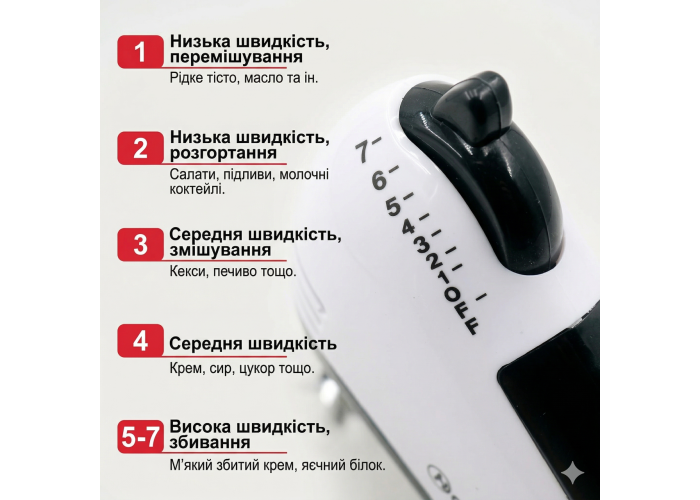 1 Низька швидкість, перемішування
Рідке тісто, масло та ін.

2 Низька швидкість, розгортання
Салати, підливи, молочні коктейлі.

3 Середня швидкість, змішування
Кекси, печиво тощо.

4 Середня швидкість
Крем, сир, цукор тощо.

5-7 Висока швидкість, збивання
М'який збитий крем, яєчний білок.

7
6
5
4
3
2
1
OFF