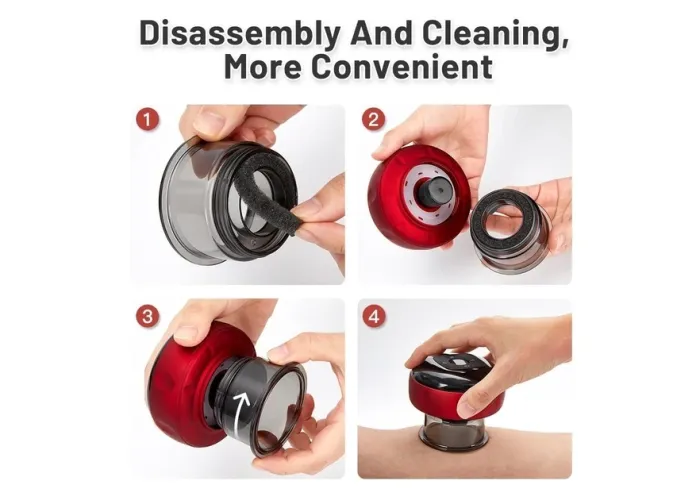 Disassembly And Cleaning, More Convenient

1

2

3

4