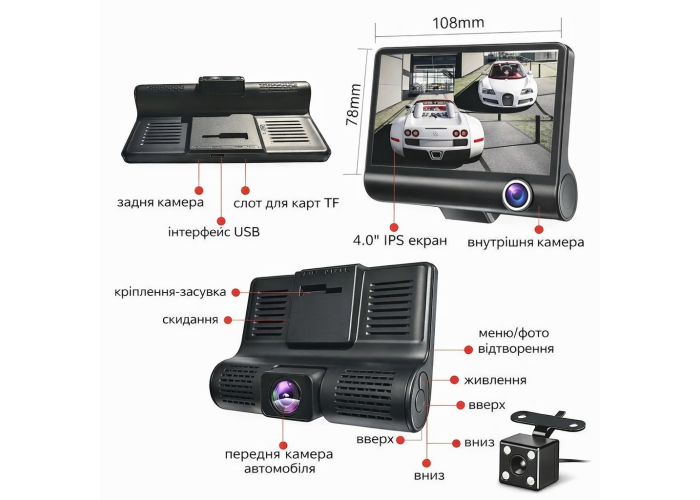 108mm

78mm

задня камера

слот для карт TF

інтерфейс USB

4.0" IPS екран

внутрішня камера

кріплення-засувка

скидання

меню/фото
відтворення

живлення

вверх

вверх

вниз

вниз

передня камера
автомобіля