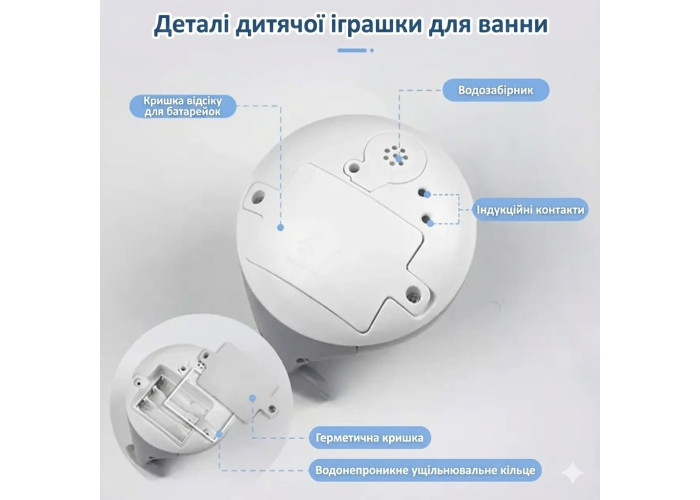 Деталі дитячої іграшки для ванни

Кришка відсіку для батарейок

Водозабірник

Індукційні контакти

Герметична кришка

Водонепроникне ущільнювальне кільце