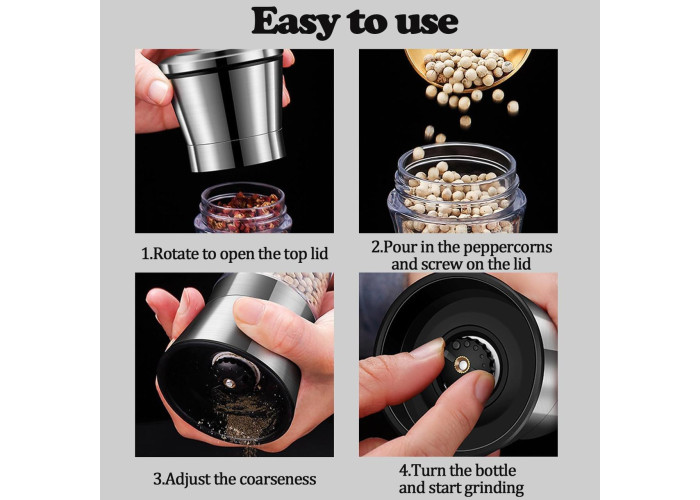 Easy to use

1.Rotate to open the top lid

2.Pour in the peppercorns and screw on the lid

3.Adjust the coarseness

4.Turn the bottle and start grinding