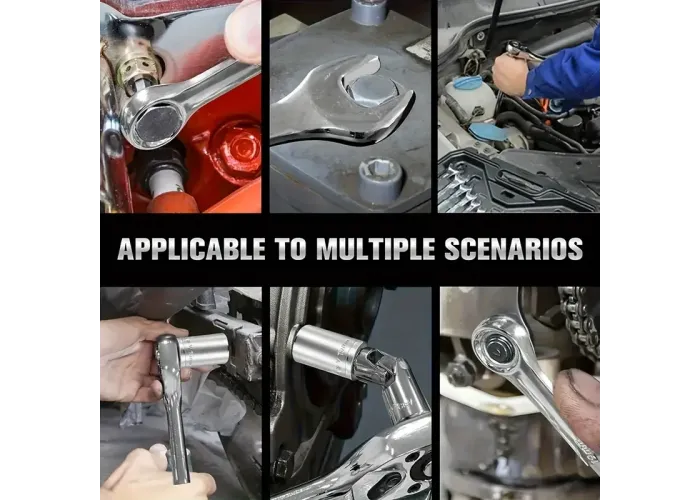 APPLICABLE TO MULTIPLE SCENARIOS