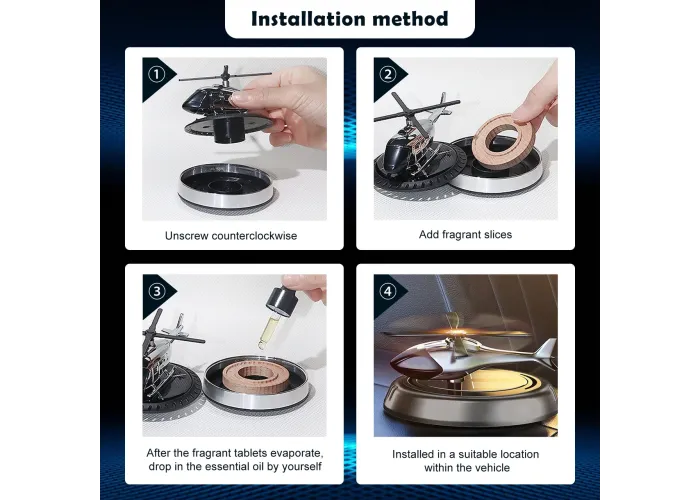 Installation method

①

Unscrew counterclockwise

②

Add fragrant slices

③

After the fragrant tablets evaporate, drop in the essential oil by yourself

④

Installed in a suitable location within the vehicle