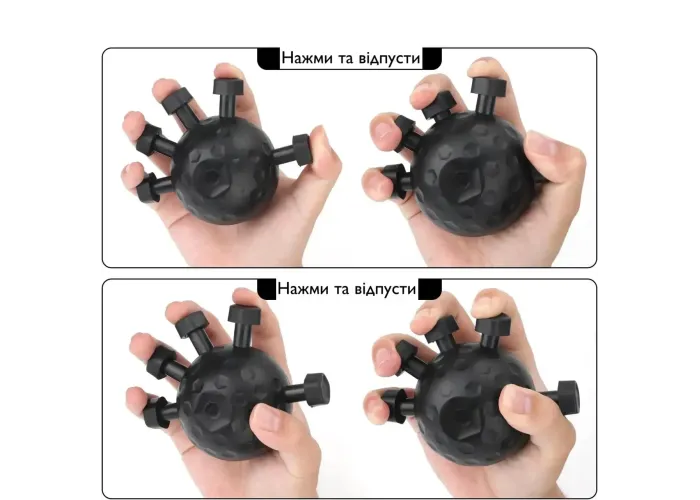 Нажми та відпусти

Нажми та відпусти