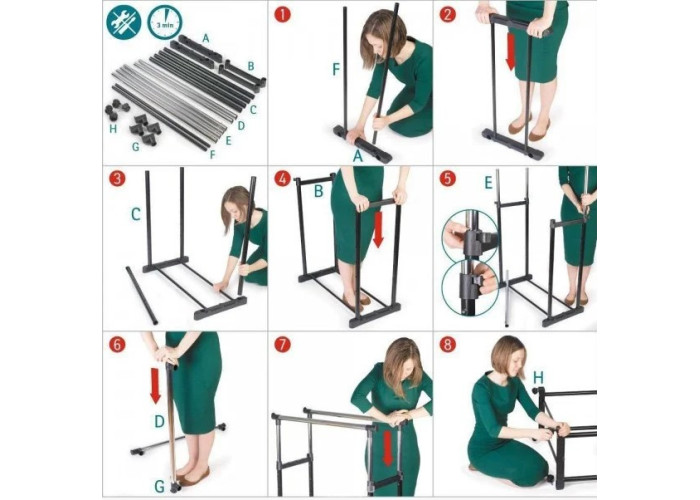 3 min

A
B
C
D
E
F
G
H

1
F
A

2

3
C

4
B

5
E

6
D
G

7

8
H