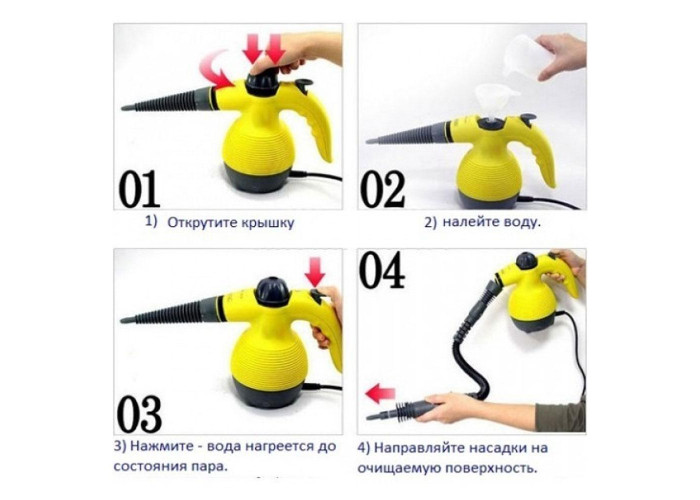 01

1) Открутите крышку

02

2) налейте воду.

03

3) Нажмите - вода нагреется до состояния пара.

04

4) Направляйте насадки на очищаемую поверхность.