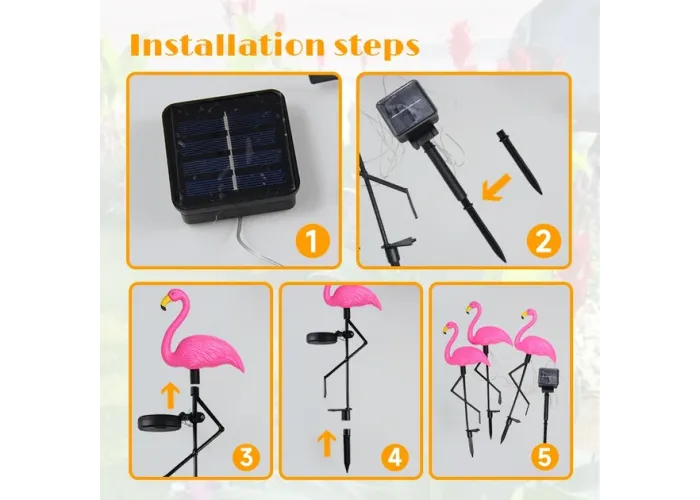 Installation steps

1

2

3

4

5