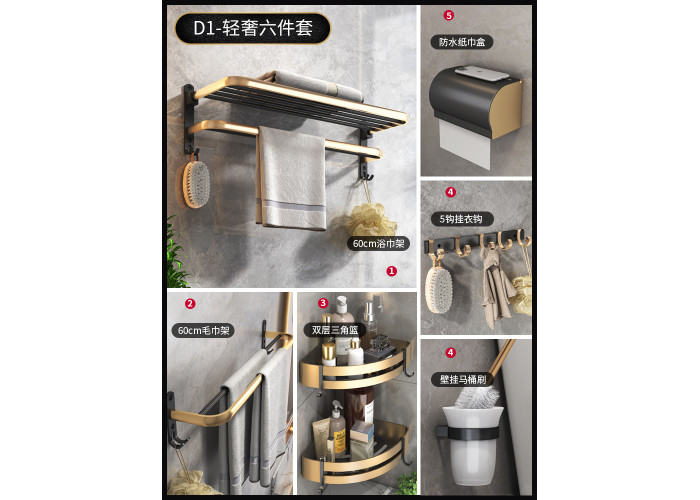 D1-轻奢六件套

60cm浴巾架

1

5

防水纸巾盒

4

5钩挂衣钩

2

60cm毛巾架

3

双层三角篮

4

壁挂马桶刷