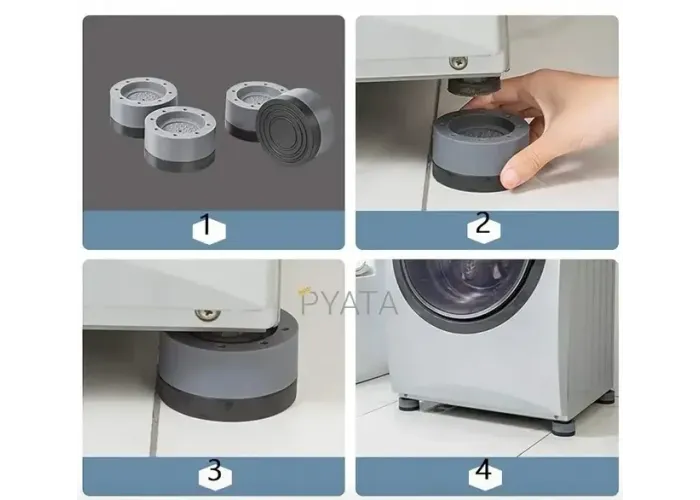 1

2

PYATA

3

4