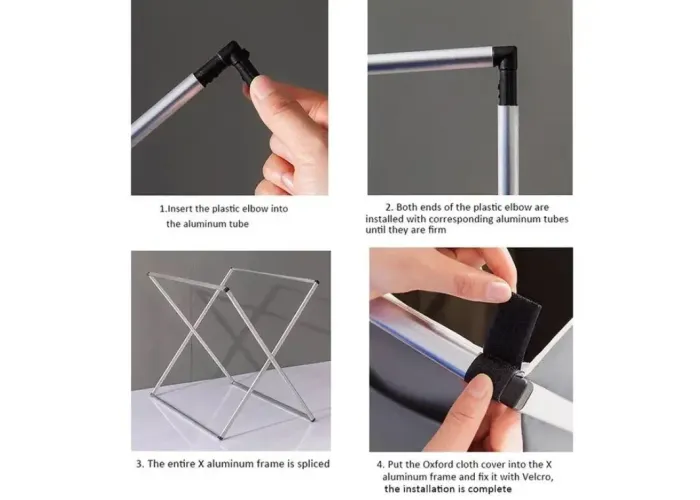 1.Insert the plastic elbow into the aluminum tube

2. Both ends of the plastic elbow are installed with corresponding aluminum tubes until they are firm

3. The entire X aluminum frame is spliced

4. Put the Oxford cloth cover into the X aluminum frame and fix it with Velcro, the installation is complete