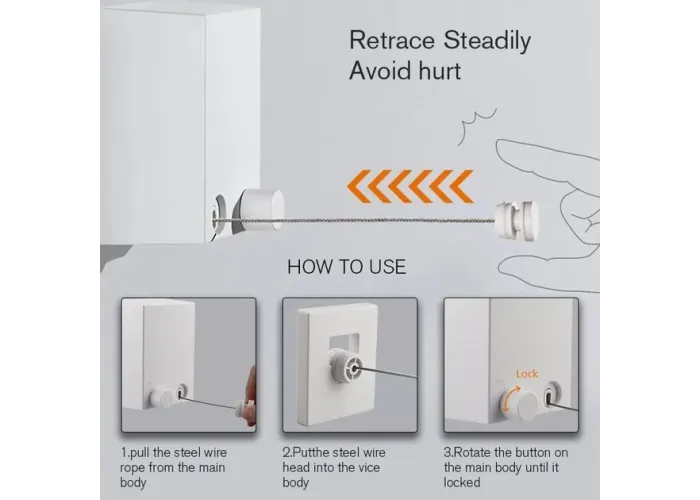 Retrace Steadily
Avoid hurt

HOW TO USE

Lock

1.pull the steel wire rope from the main body

2.Putthe steel wire head into the vice body

3.Rotate the button on the main body until it locked