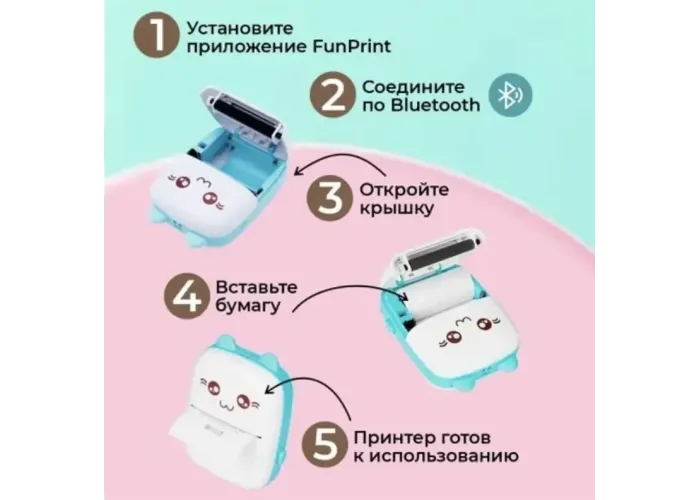 1 Установите приложение FunPrint

2 Соедините по Bluetooth

3 Откройте крышку

4 Вставьте бумагу

5 Принтер готов к использованию