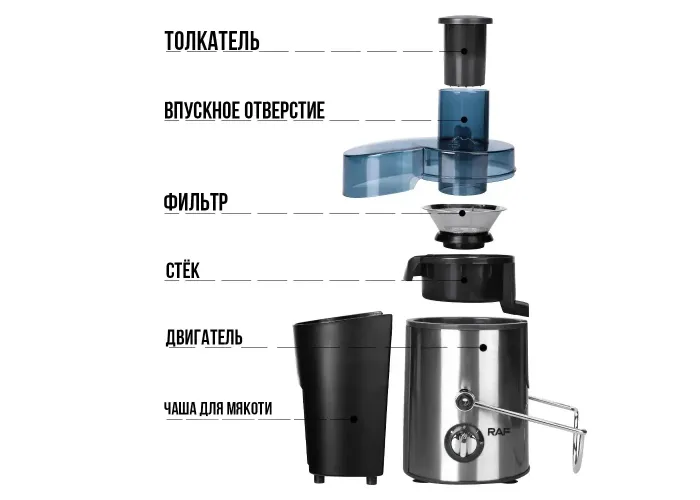 ТОЛКАТЕЛЬ

ВПУСКНОЕ ОТВЕРСТИЕ

ФИЛЬТР

СТЁК

ДВИГАТЕЛЬ

ЧАША ДЛЯ МЯКОТИ

RAF