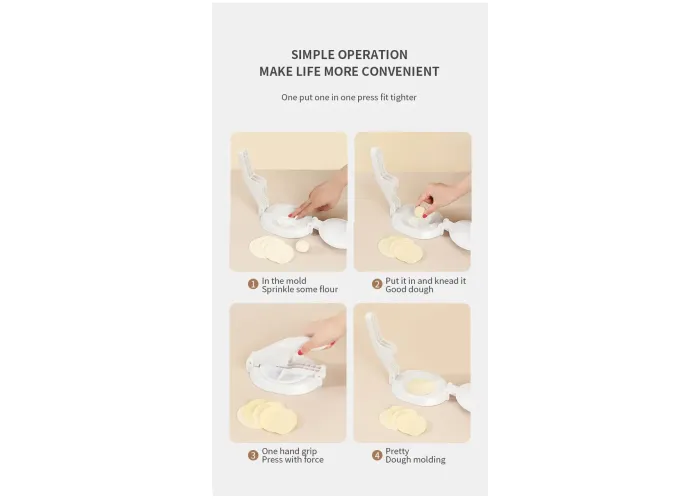 SIMPLE OPERATION
MAKE LIFE MORE CONVENIENT

One put one in one press fit tighter

1 In the mold
Sprinkle some flour

2 Put it in and knead it
Good dough

3 One hand grip
Press with force

4 Pretty
Dough molding