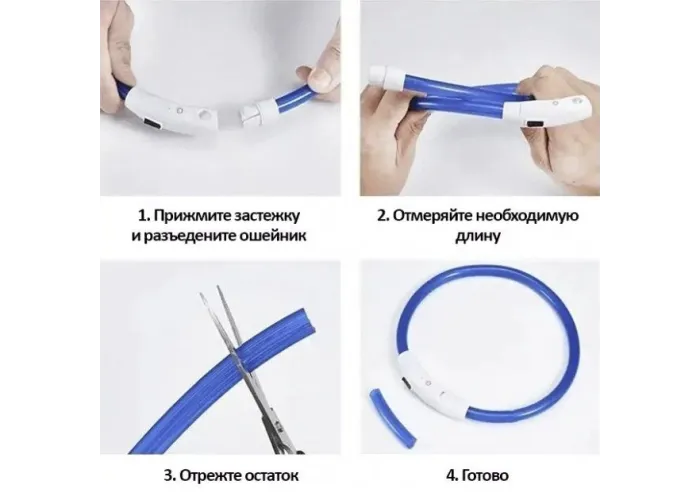 1. Прижмите застежку и разъедените ошейник

2. Отмеряйте необходимую длину

3. Отрежте остаток

4. Готово