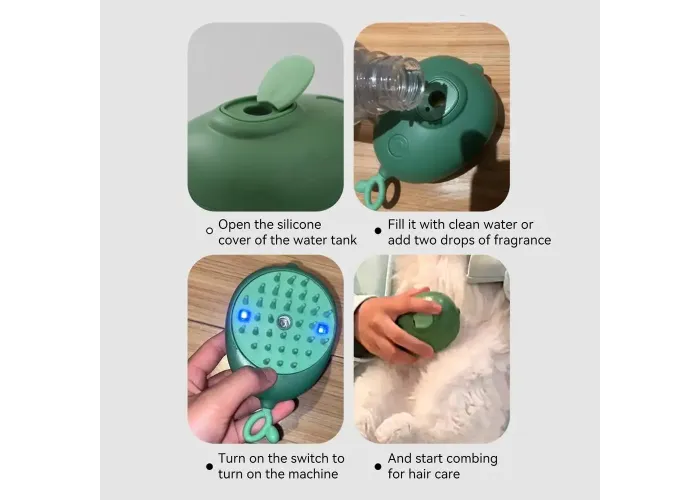 Open the silicone cover of the water tank

Fill it with clean water or add two drops of fragrance

Turn on the switch to turn on the machine

And start combing for hair care