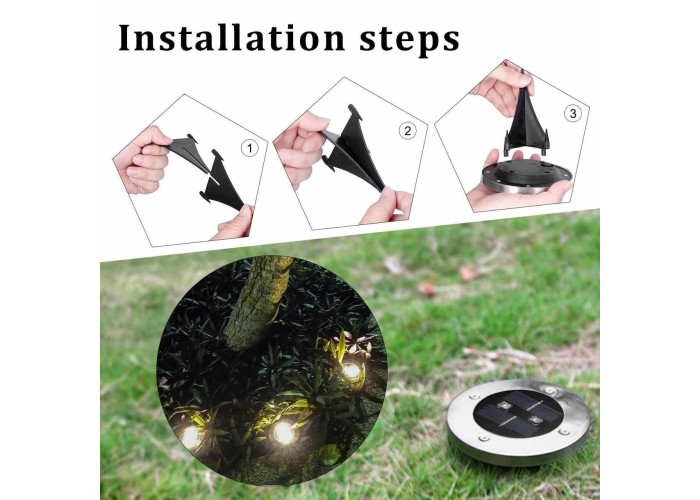 Installation steps

1

2

3