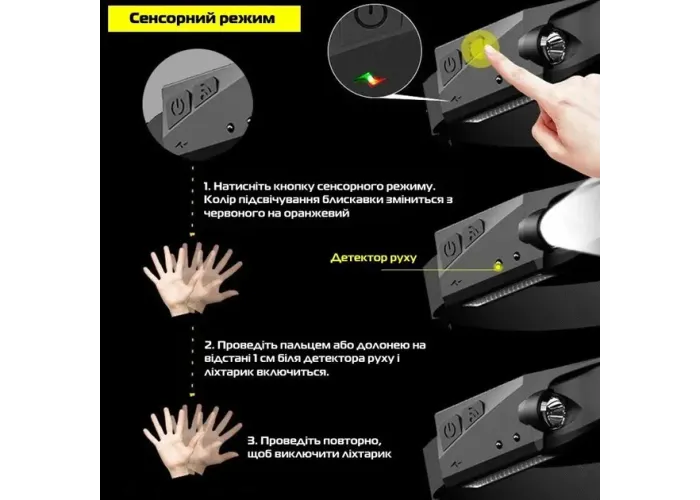 Сенсорний режим

1. Натисніть кнопку сенсорного режиму. Колір підсвічування блискавки зміниться з червоного на оранжевий

Детектор руху

2. Проведіть пальцем або долонею на відстані 1 см біля детектора руху і ліхтарик включиться.

3. Проведіть повторно, щоб виключити ліхтарик