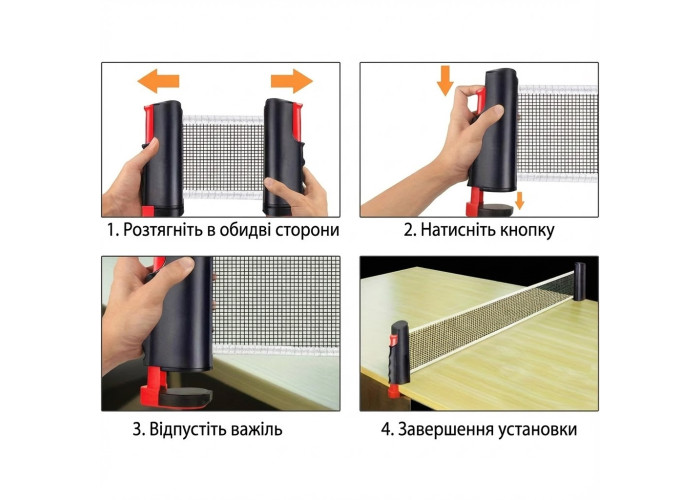 1. Розтягніть в обидві сторони

2. Натисніть кнопку

3. Відпустіть важіль

4. Завершення установки