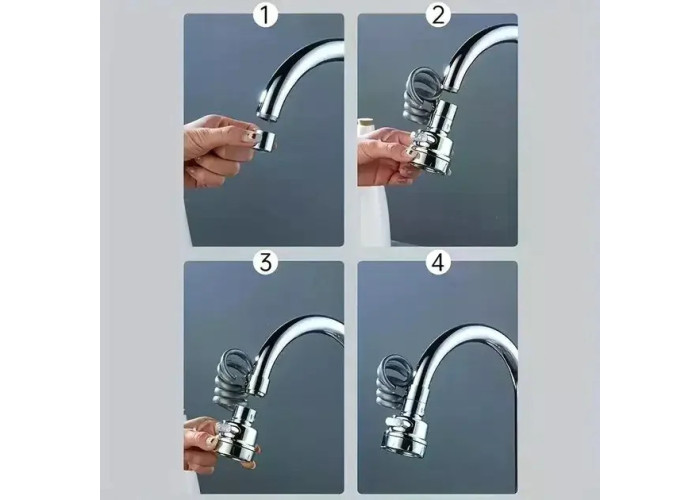 1
2
3
4