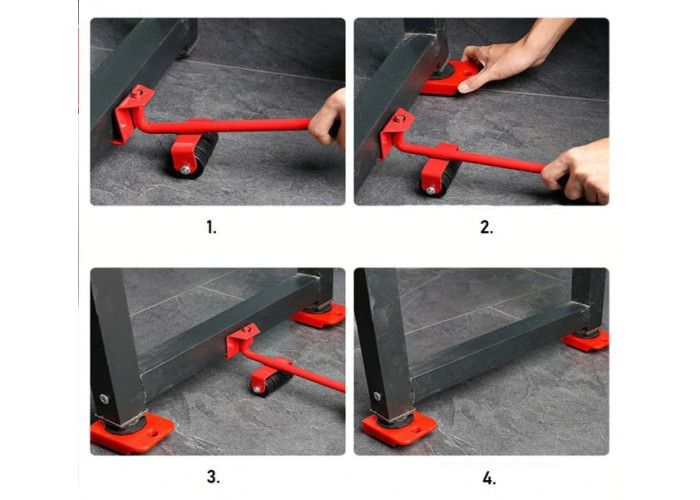 1.

2.

3.

4.