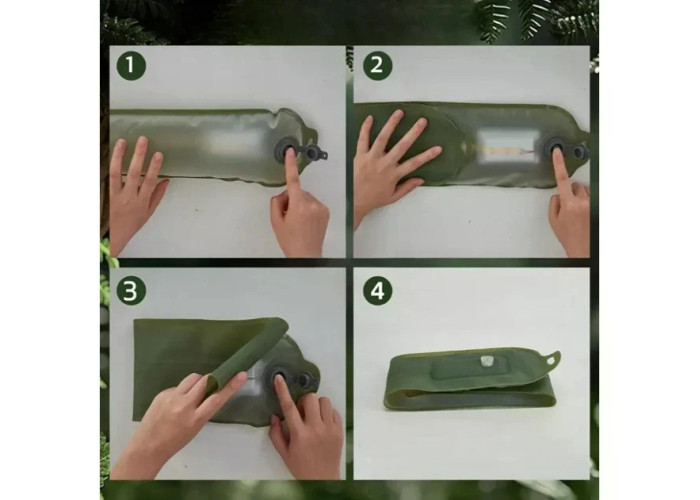 1

2

3

4