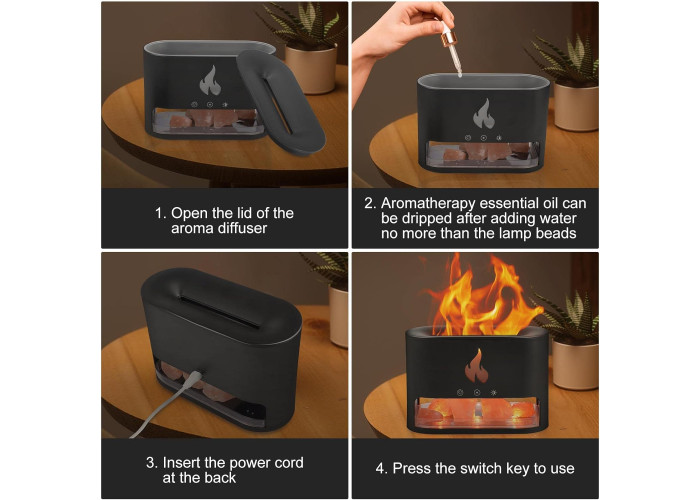 1. Open the lid of the aroma diffuser

2. Aromatherapy essential oil can be dripped after adding water no more than the lamp beads

3. Insert the power cord at the back

4. Press the switch key to use