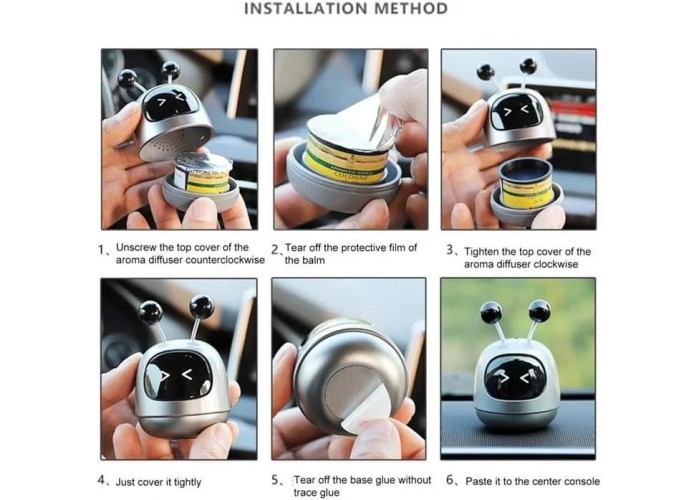 INSTALLATION METHOD

AROMATIC WORLD
COLOGNE

1、Unscrew the top cover of the aroma diffuser counterclockwise

2、Tear off the protective film of the balm

3、Tighten the top cover of the aroma diffuser clockwise

4、Just cover it tightly

5、Tear off the base glue without trace glue

6、Paste it to the center console