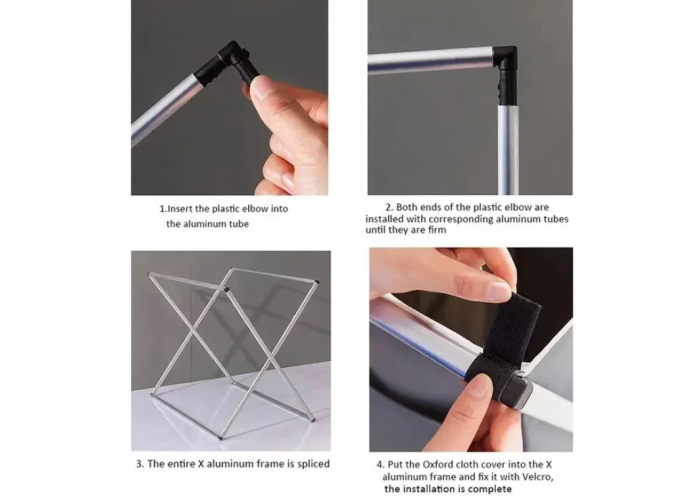 1.Insert the plastic elbow into the aluminum tube

2. Both ends of the plastic elbow are installed with corresponding aluminum tubes until they are firm

3. The entire X aluminum frame is spliced

4. Put the Oxford cloth cover into the X aluminum frame and fix it with Velcro, the installation is complete