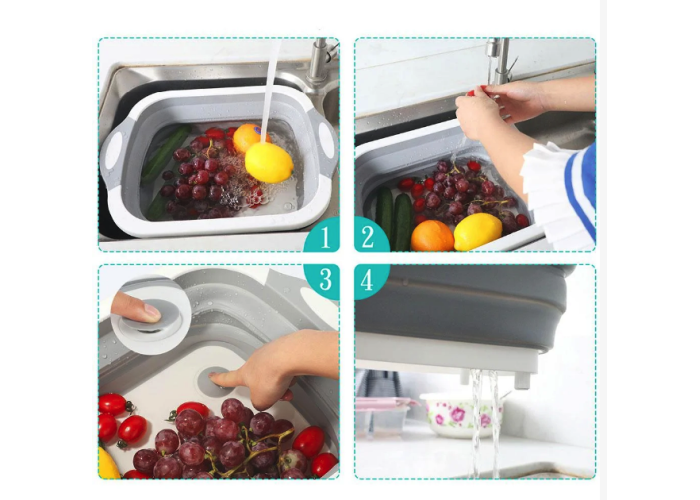 1
2
3
4